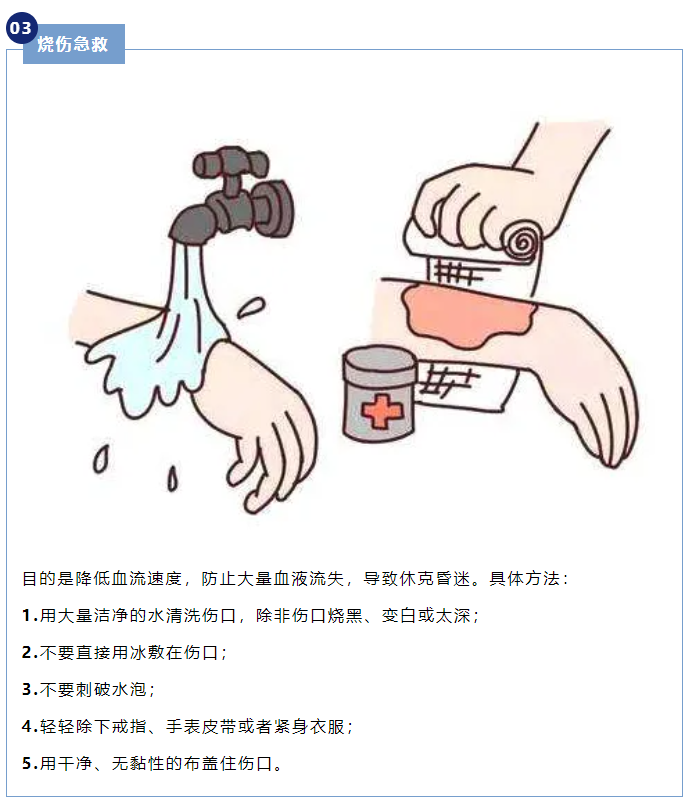 03
烧伤急救

目的是降低血流速度，防止大量血液流失，导致休克昏迷。具体方法：

1.用大量洁净的水清洗伤口，除非伤口烧黑、变白或太深；

2.不要直接用冰敷在伤口；

3.不要刺破水泡；

4.轻轻除下戒指、手表皮带或者紧身衣服；

5.用干净、无黏性的布盖住伤口。